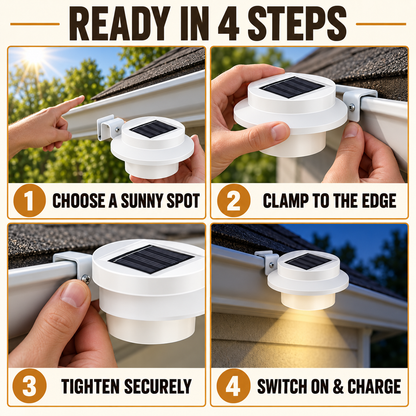 READY IN 4 STEPS

1 CHOOSE A SUNNY SPOT

2 CLAMP TO THE EDGE

3 TIGHTEN SECURELY

4 SWITCH ON & CHARGE